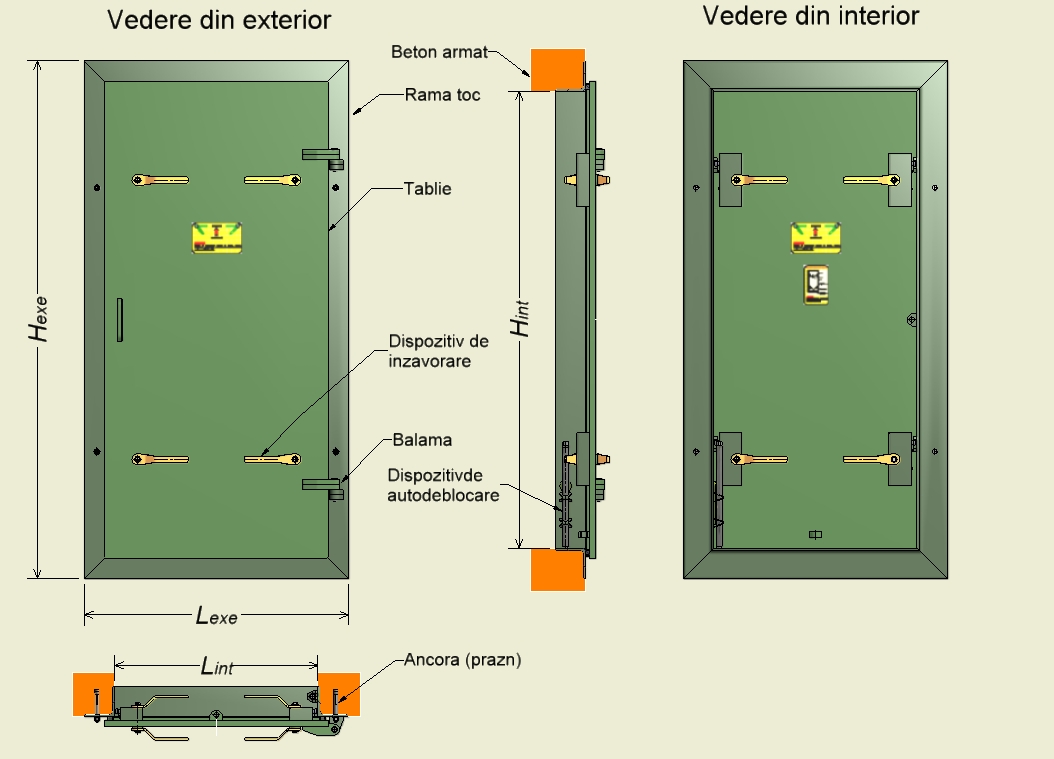 Vedere din exterior

Vedere din interior

Beton armat

Rama toc

Tablie

$H_{exe}$

$H_{int}$

Dispozitiv de inzavorare

Balama

Dispozitivde autodeblocare

$L_{exe}$

$L_{int}$

Ancora (prazn)